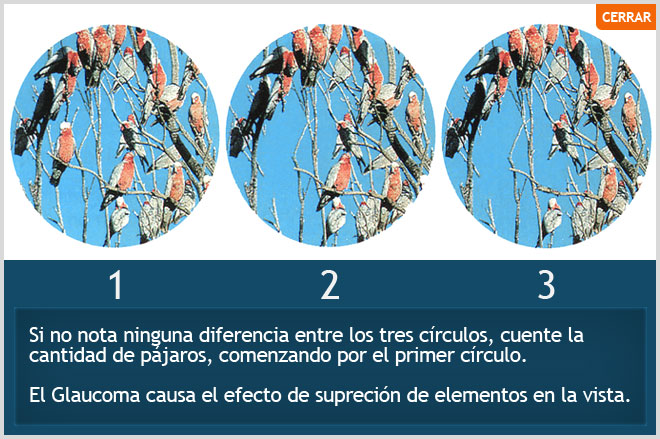 CERRAR

1

2

3

Si no nota ninguna diferencia entre los tres círculos, cuente la cantidad de pájaros, comenzando por el primer círculo.

El Glaucoma causa el efecto de supreción de elementos en la vista.